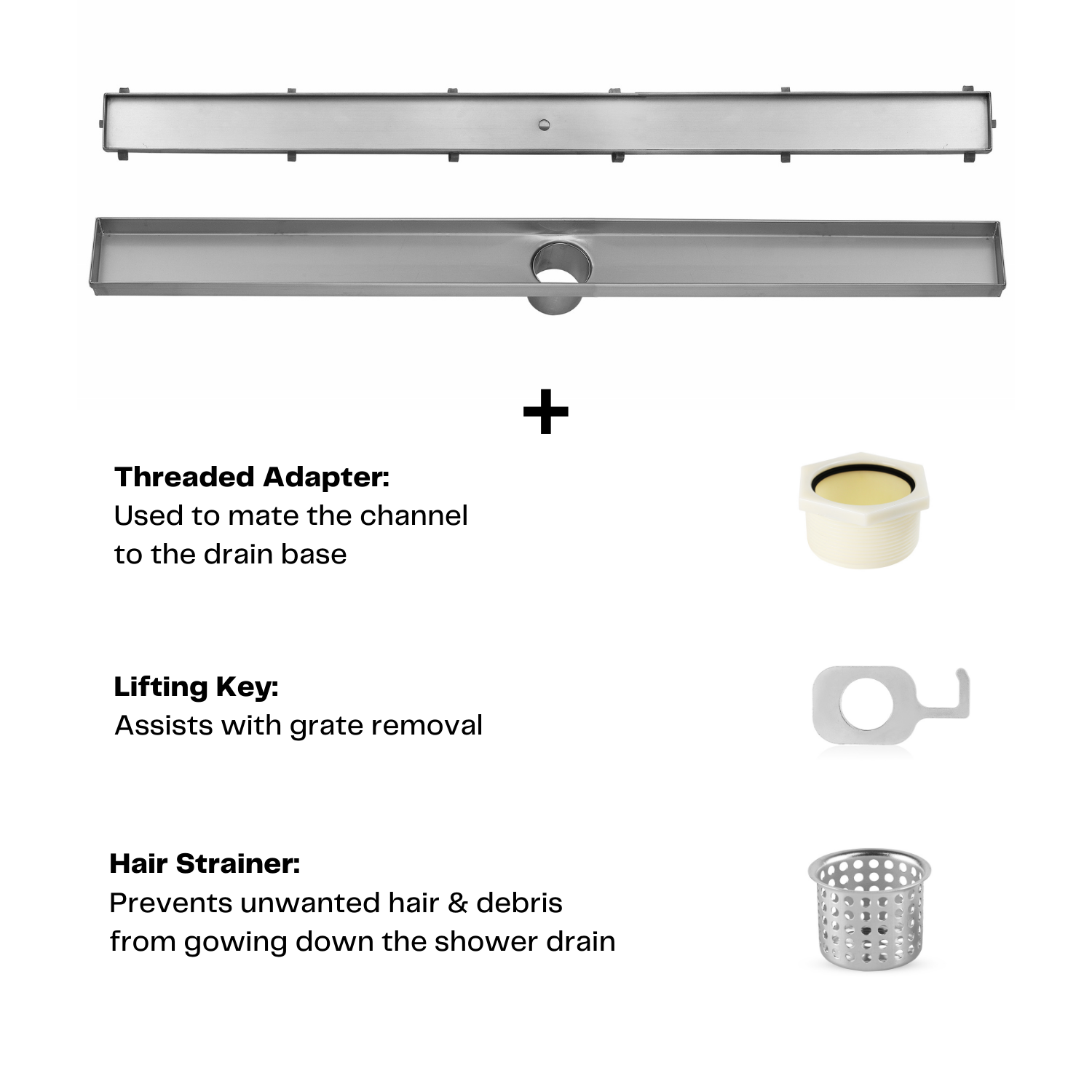 +

**Threaded Adapter:**
Used to mate the channel to the drain base

**Lifting Key:**
Assists with grate removal

**Hair Strainer:**
Prevents unwanted hair & debris from gowing down the shower drain